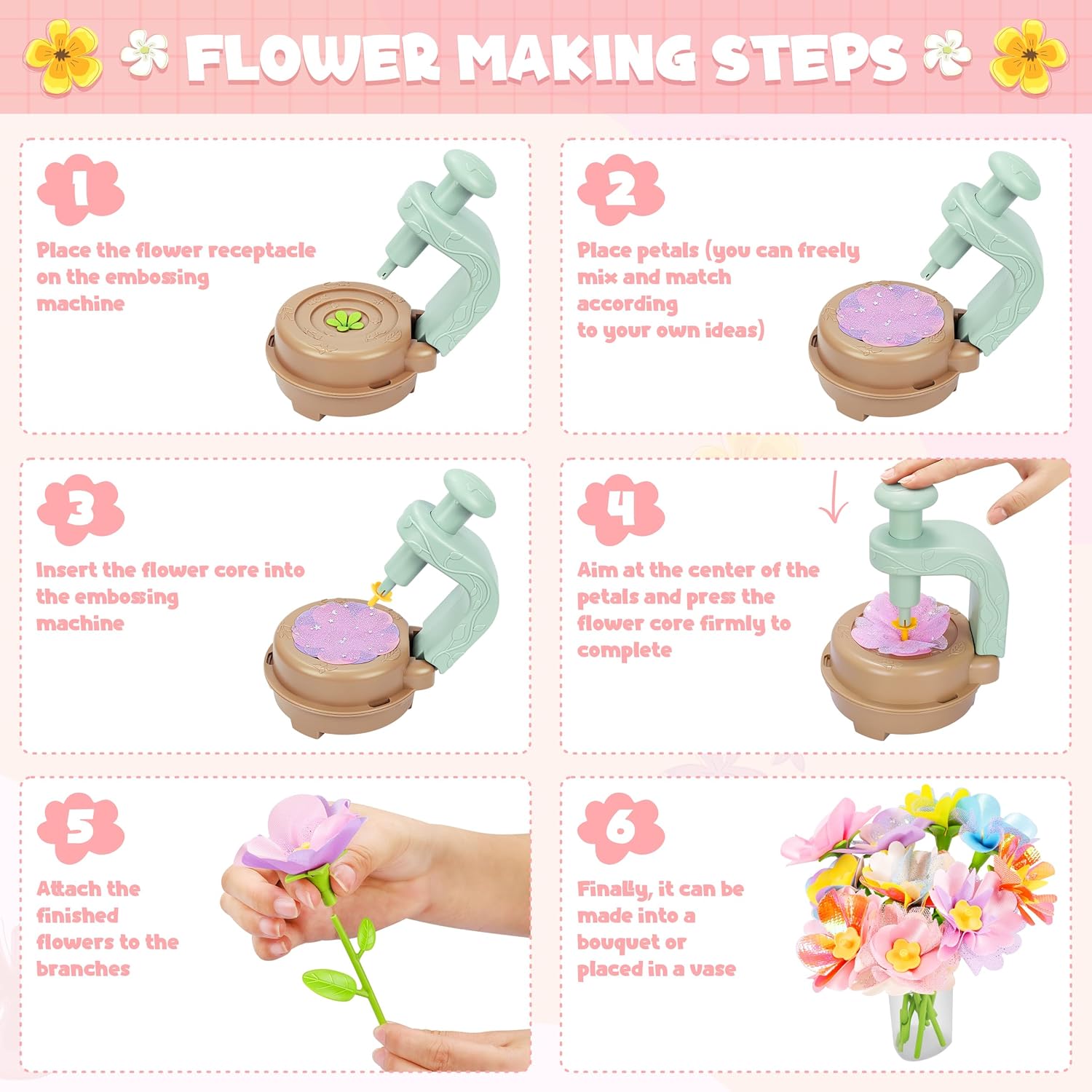 FLOWER MAKING STEPS

1

Place the flower receptacle on the embossing machine

2

Place petals (you can freely mix and match according to your own ideas)

3

Insert the flower core into the embossing machine

4

Aim at the center of the petals and press the flower core firmly to complete

5

Attach the finished flowers to the branches

6

Finally, it can be made into a bouquet or placed in a vase