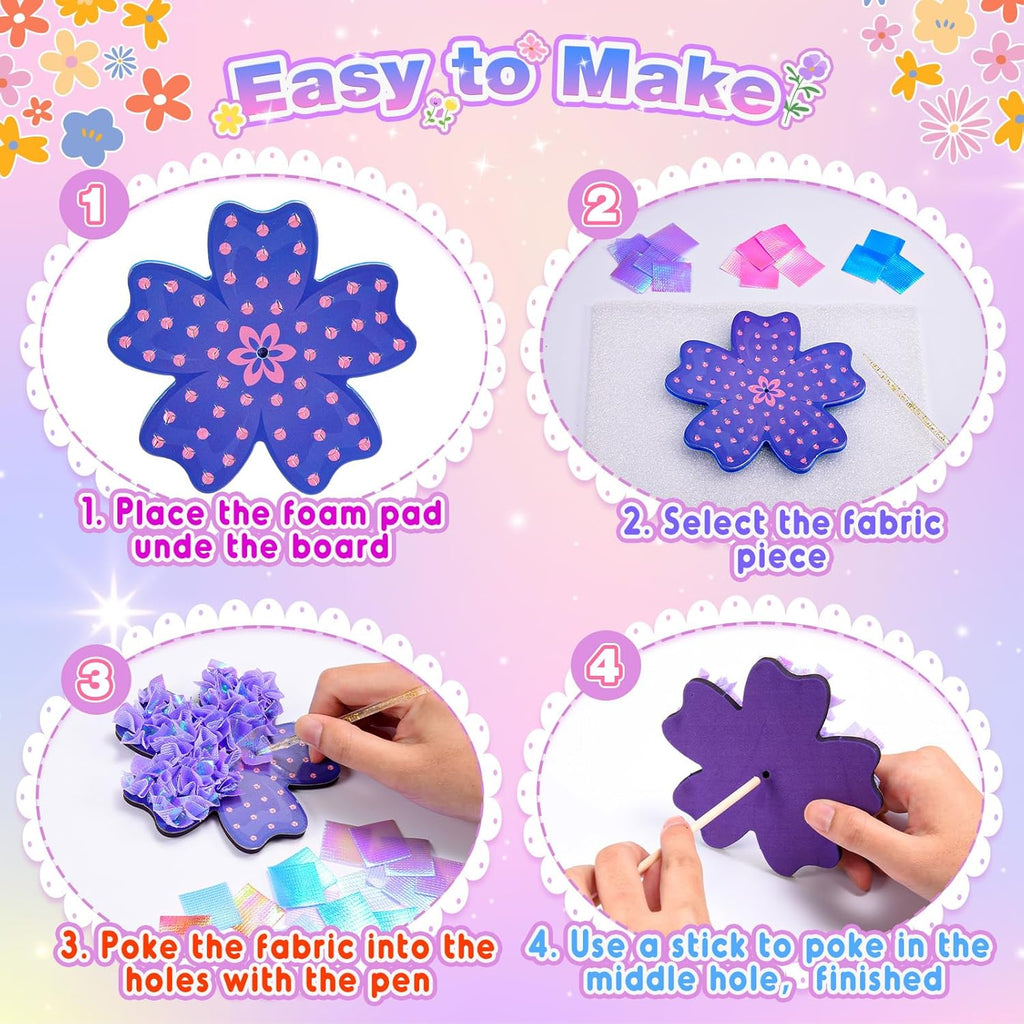 Easy to Make

1

1. Place the foam pad unde the board

2

2. Select the fabric piece

3

3. Poke the fabric into the holes with the pen

4

4. Use a stick to poke in the middle hole, finished