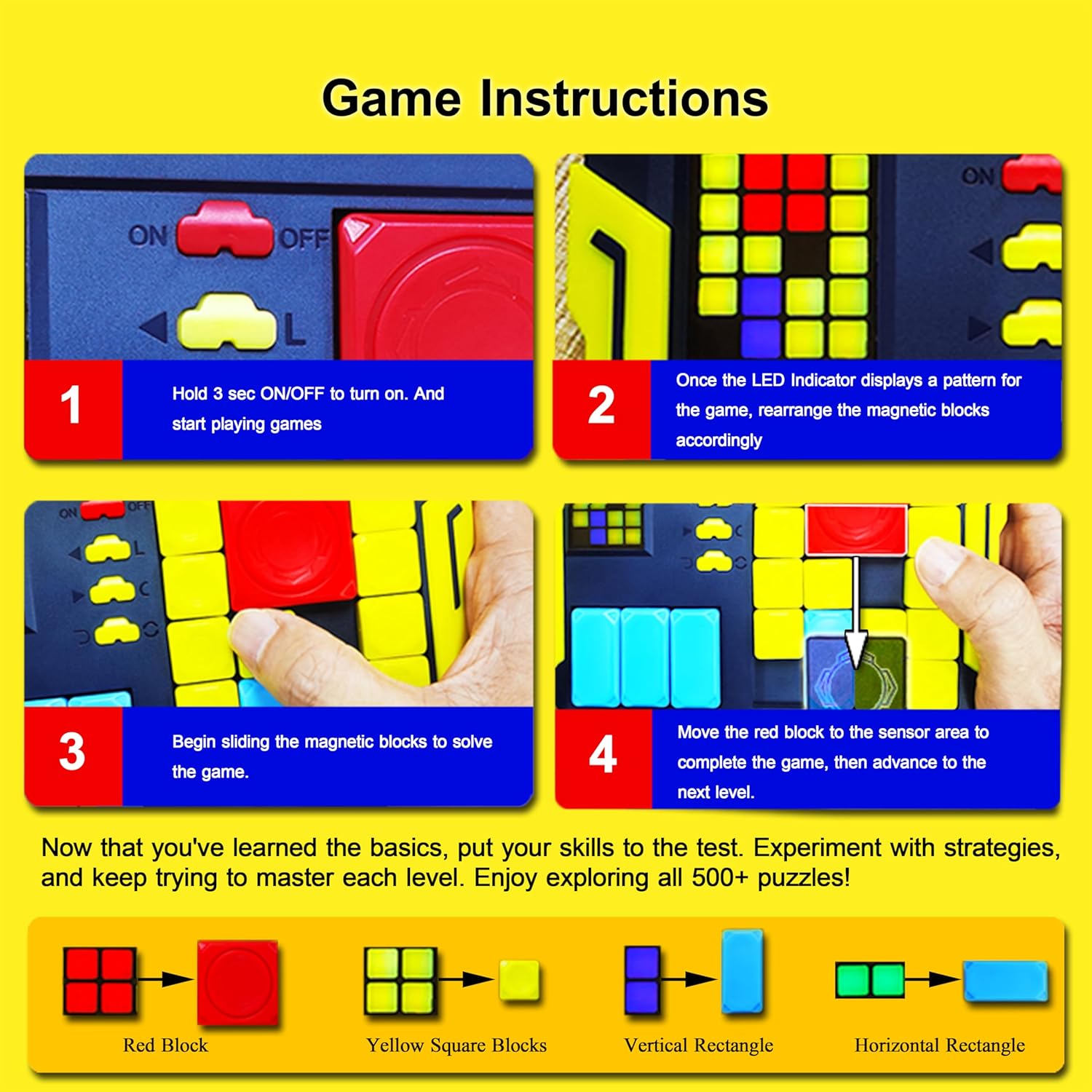 Game Instructions

ON OFF

L

1 Hold 3 sec ON/OFF to turn on. And start playing games

ON

2 Once the LED Indicator displays a pattern for the game, rearrange the magnetic blocks accordingly

ON OFF

L

3 Begin sliding the magnetic blocks to solve the game.

4 Move the red block to the sensor area to complete the game, then advance to the next level.

Now that you've learned the basics, put your skills to the test. Experiment with strategies, and keep trying to master each level. Enjoy exploring all 500+ puzzles!

Red Block

Yellow Square Blocks

Vertical Rectangle

Horizontal Rectangle