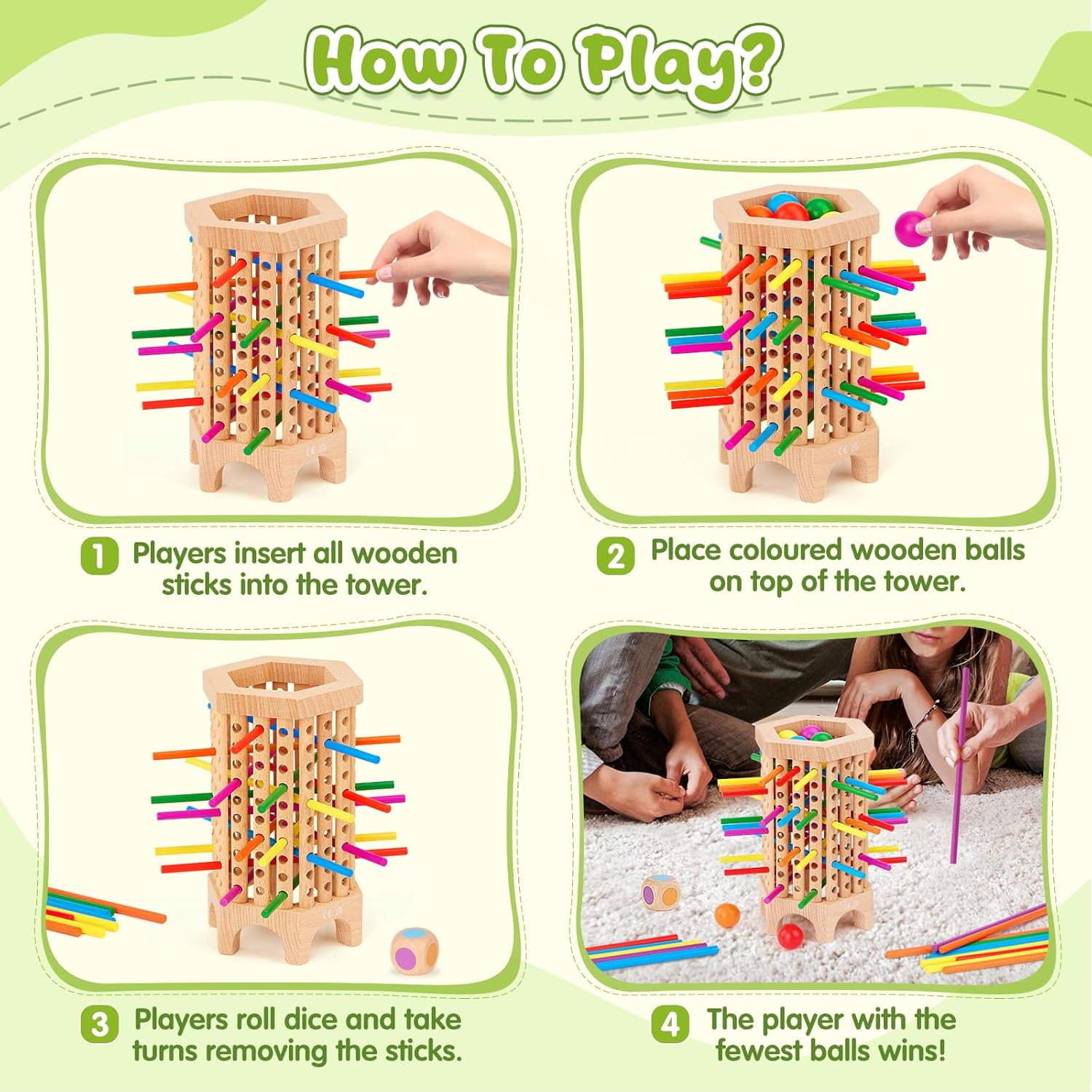 How To Play?

1 Players insert all wooden sticks into the tower.

2 Place coloured wooden balls on top of the tower.

3 Players roll dice and take turns removing the sticks.

4 The player with the fewest balls wins!