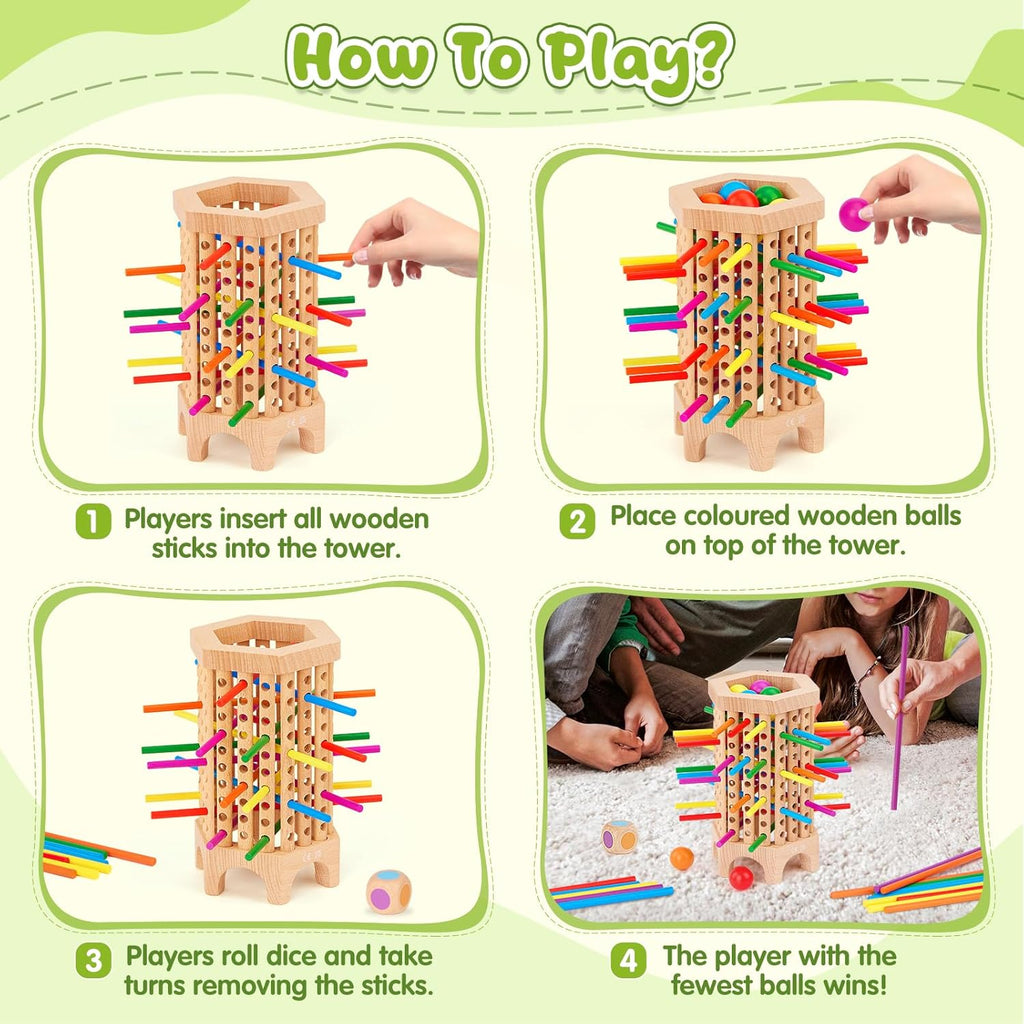 How To Play?

1 Players insert all wooden sticks into the tower.

2 Place coloured wooden balls on top of the tower.

3 Players roll dice and take turns removing the sticks.

4 The player with the fewest balls wins!