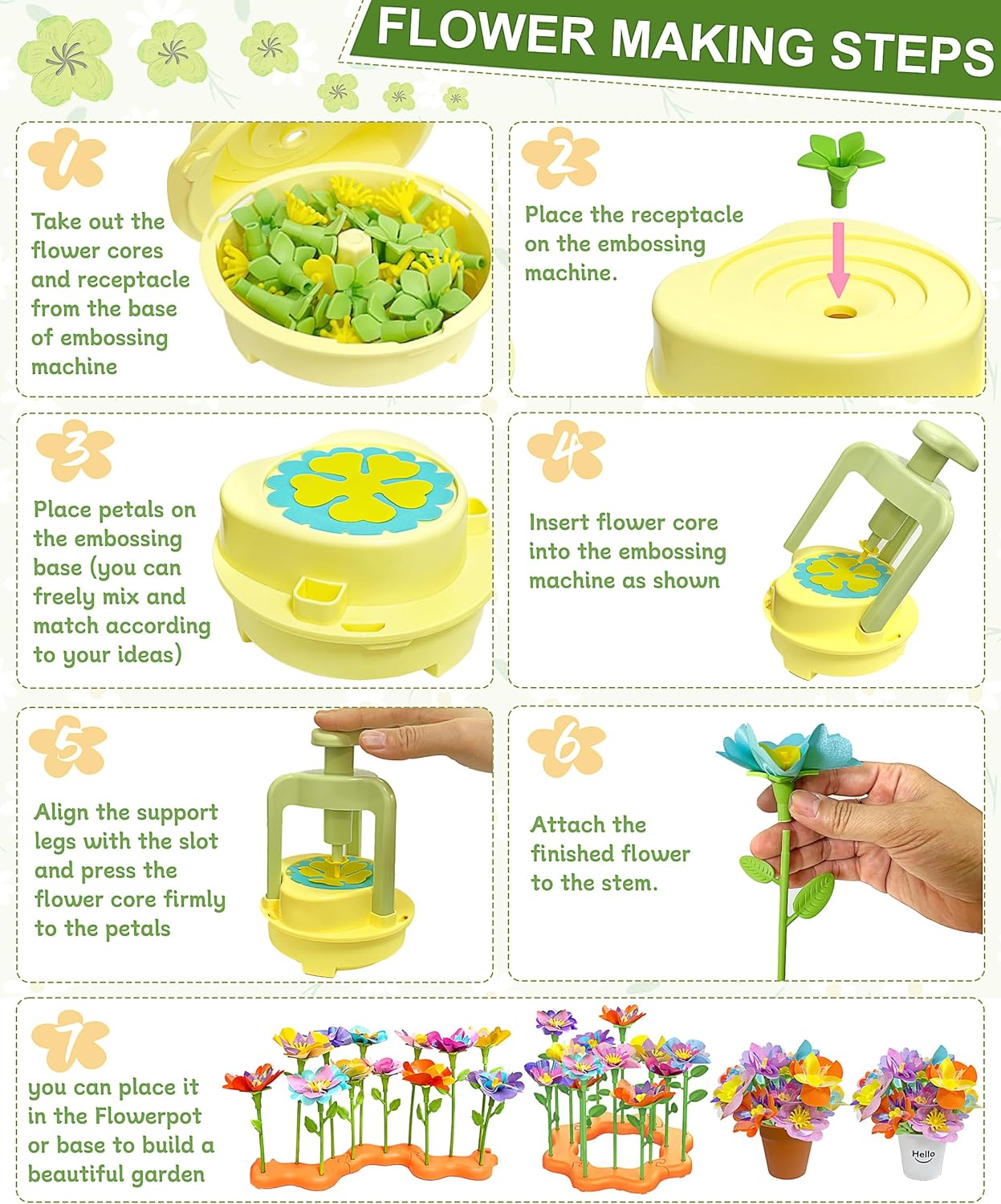 FLOWER MAKING STEPS

1

Take out the flower cores and receptacle from the base of embossing machine

2

Place the receptacle on the embossing machine.

3

Place petals on the embossing base (you can freely mix and match according to your ideas)

4

Insert flower core into the embossing machine as shown

5

Align the support legs with the slot and press the flower core firmly to the petals

6

Attach the finished flower to the stem.

7

you can place it in the Flowerpot or base to build a beautiful garden

Hello