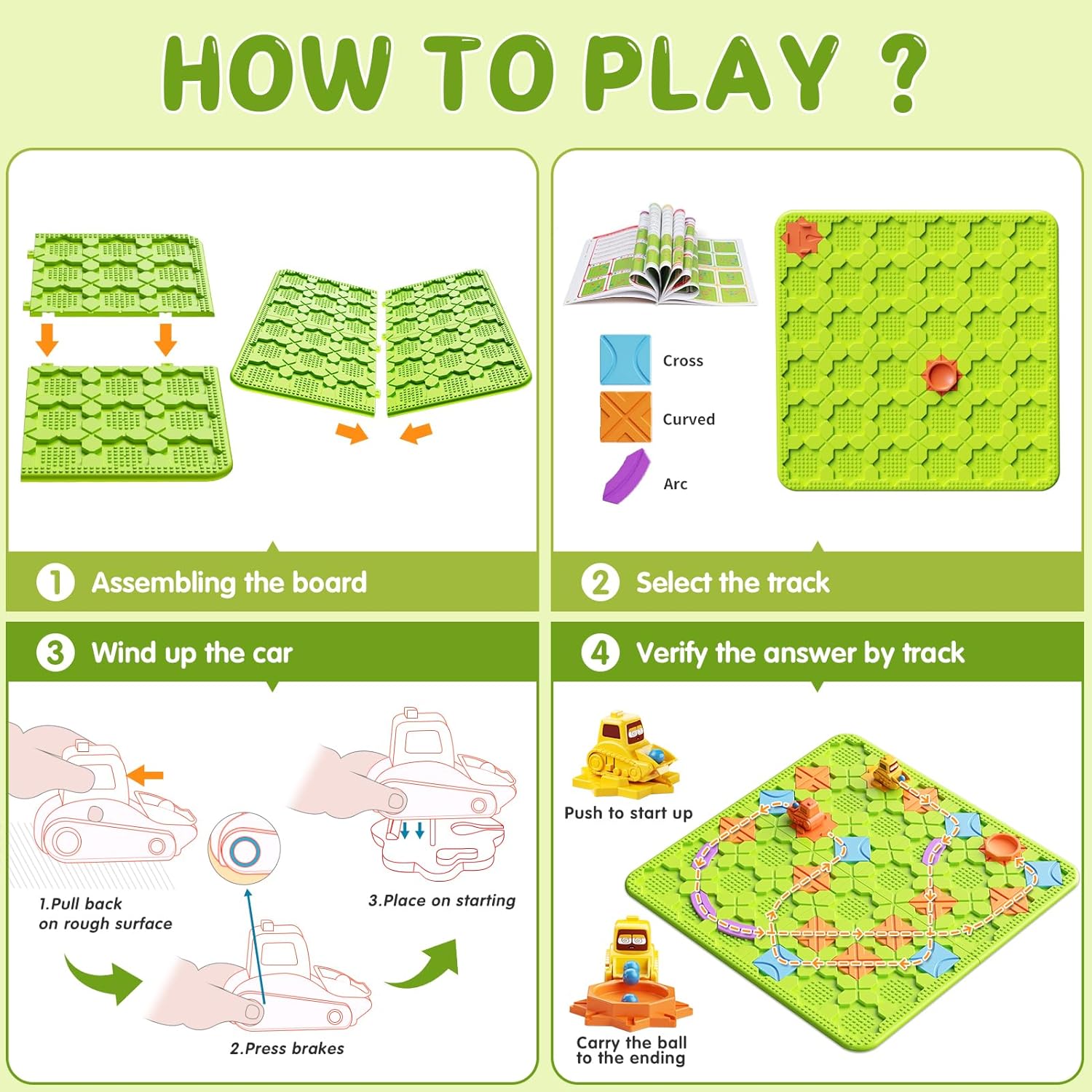 HOW TO PLAY ?

Cross

Curved

Arc

1 Assembling the board

2 Select the track

3 Wind up the car

4 Verify the answer by track

1.Pull back on rough surface

2.Press brakes

3.Place on starting

Push to start up

Carry the ball to the ending