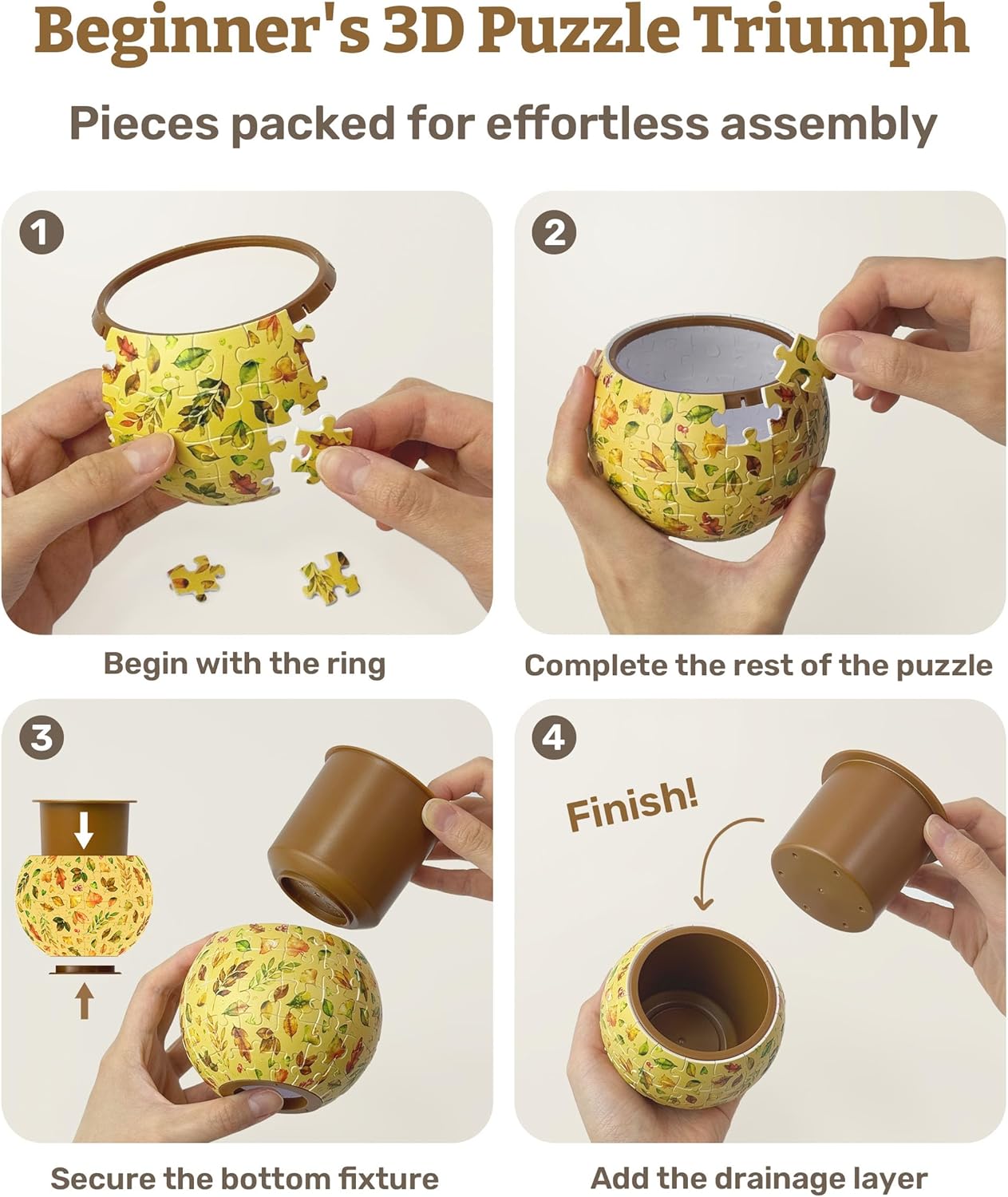 Beginner's 3D Puzzle Triumph

Pieces packed for effortless assembly

1

Begin with the ring

2

Complete the rest of the puzzle

3

Secure the bottom fixture

4

Finish!

Add the drainage layer