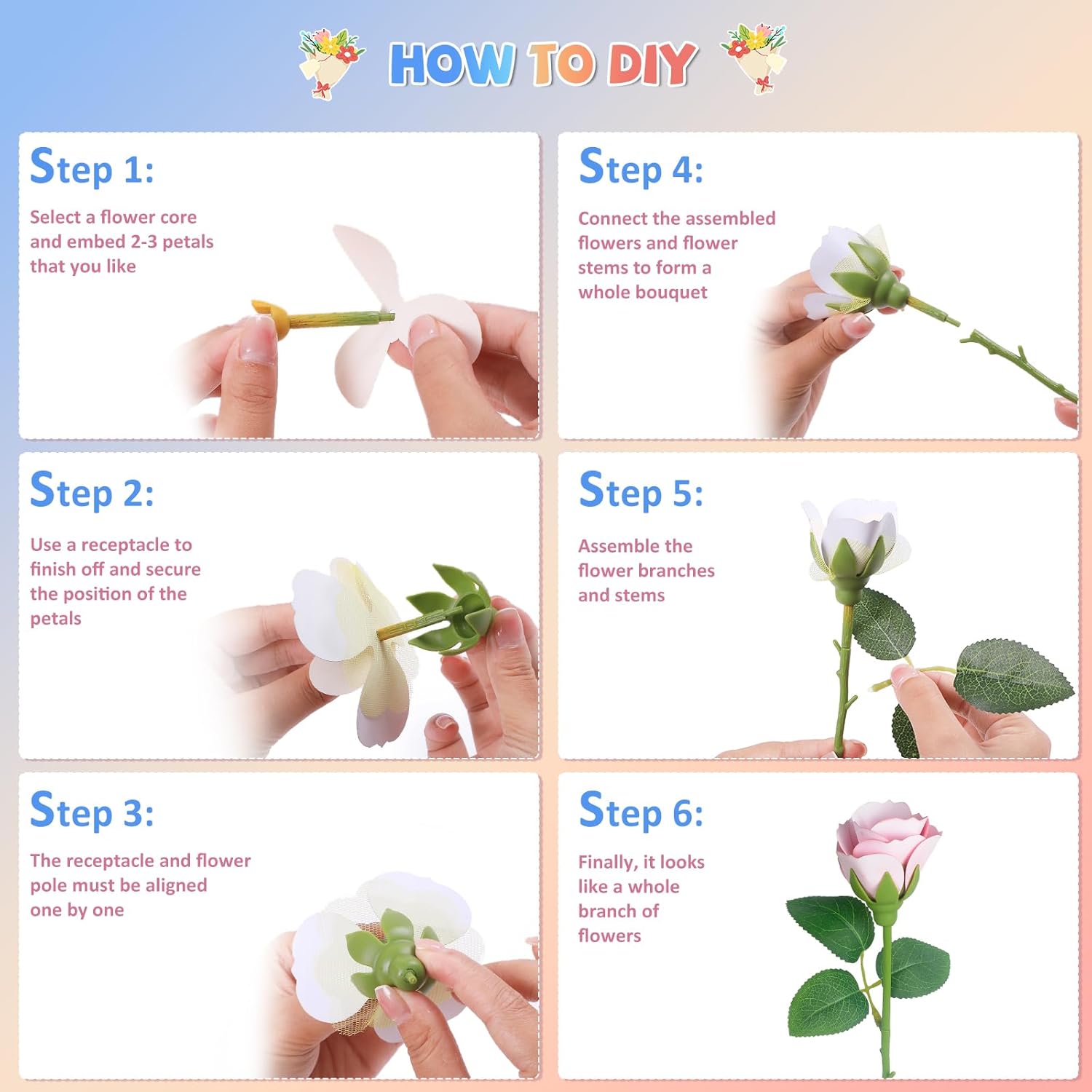 HOW TO DIY

Step 1:

Select a flower core and embed 2-3 petals that you like

Step 2:

Use a receptacle to finish off and secure the position of the petals

Step 3:

The receptacle and flower pole must be aligned one by one

Step 4:

Connect the assembled flowers and flower stems to form a whole bouquet

Step 5:

Assemble the flower branches and stems

Step 6:

Finally, it looks like a whole branch of flowers