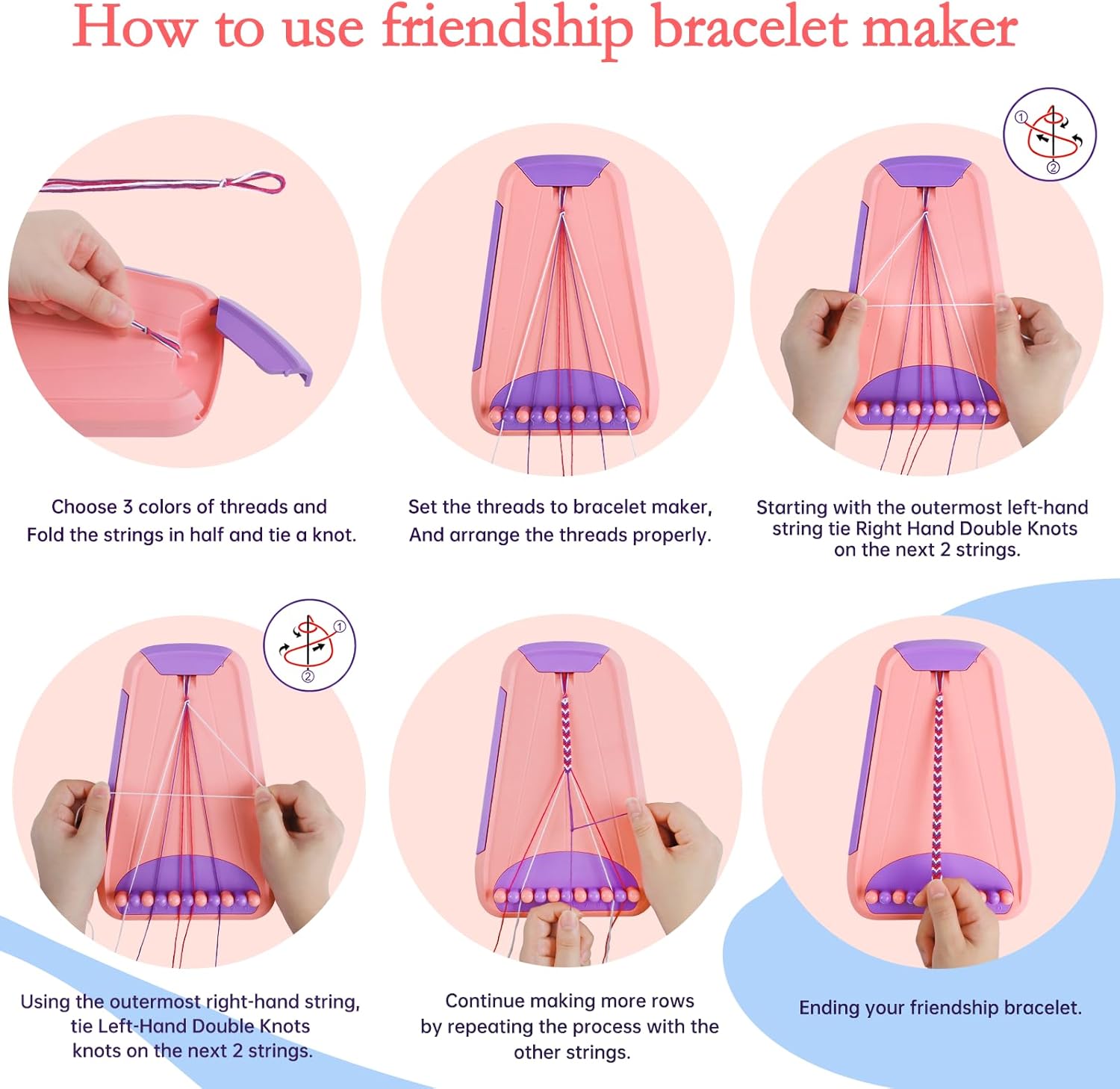 How to use friendship bracelet maker

①
②

Choose 3 colors of threads and Fold the strings in half and tie a knot.

Set the threads to bracelet maker, And arrange the threads properly.

Starting with the outermost left-hand string tie Right Hand Double Knots on the next 2 strings.

①
②

Using the outermost right-hand string, tie Left-Hand Double Knots knots on the next 2 strings.

Continue making more rows by repeating the process with the other strings.

Ending your friendship bracelet.