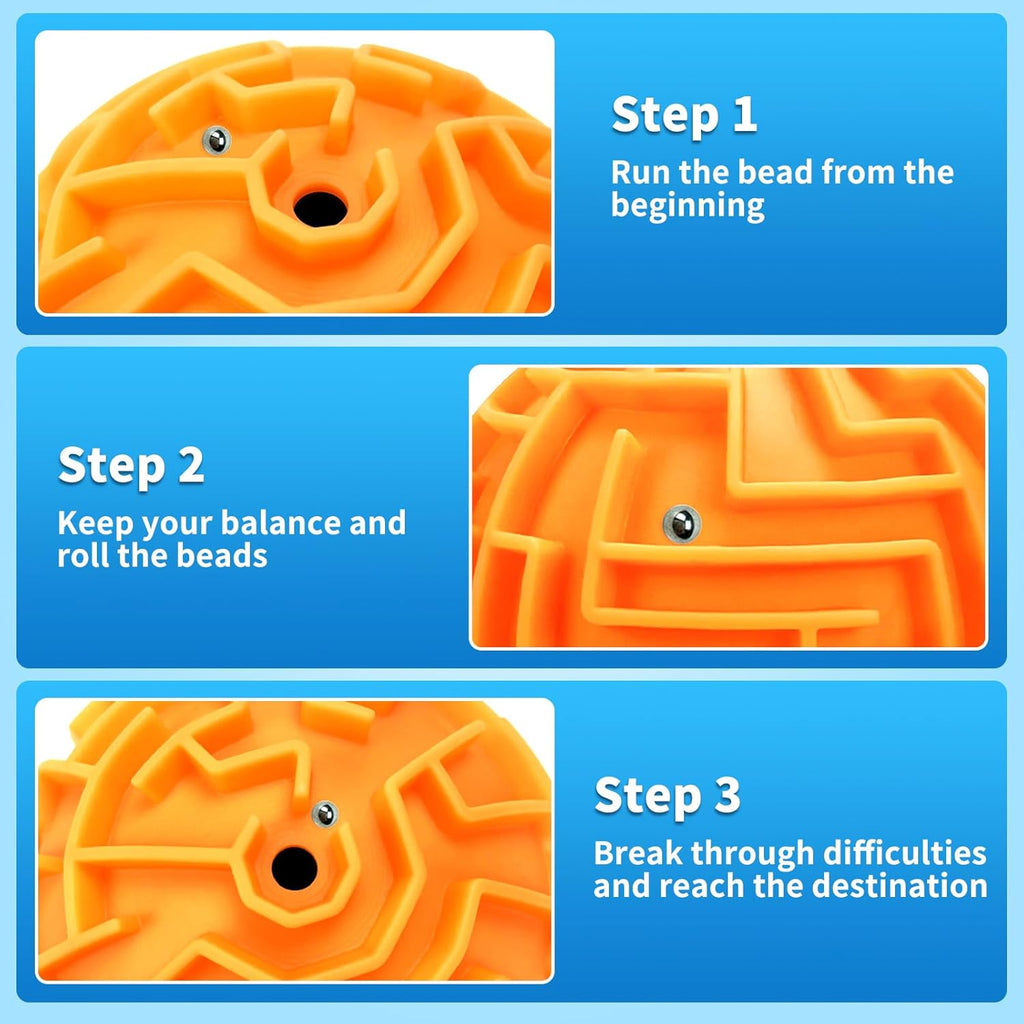 Step 1
Run the bead from the beginning

Step 2
Keep your balance and roll the beads

Step 3
Break through difficulties and reach the destination