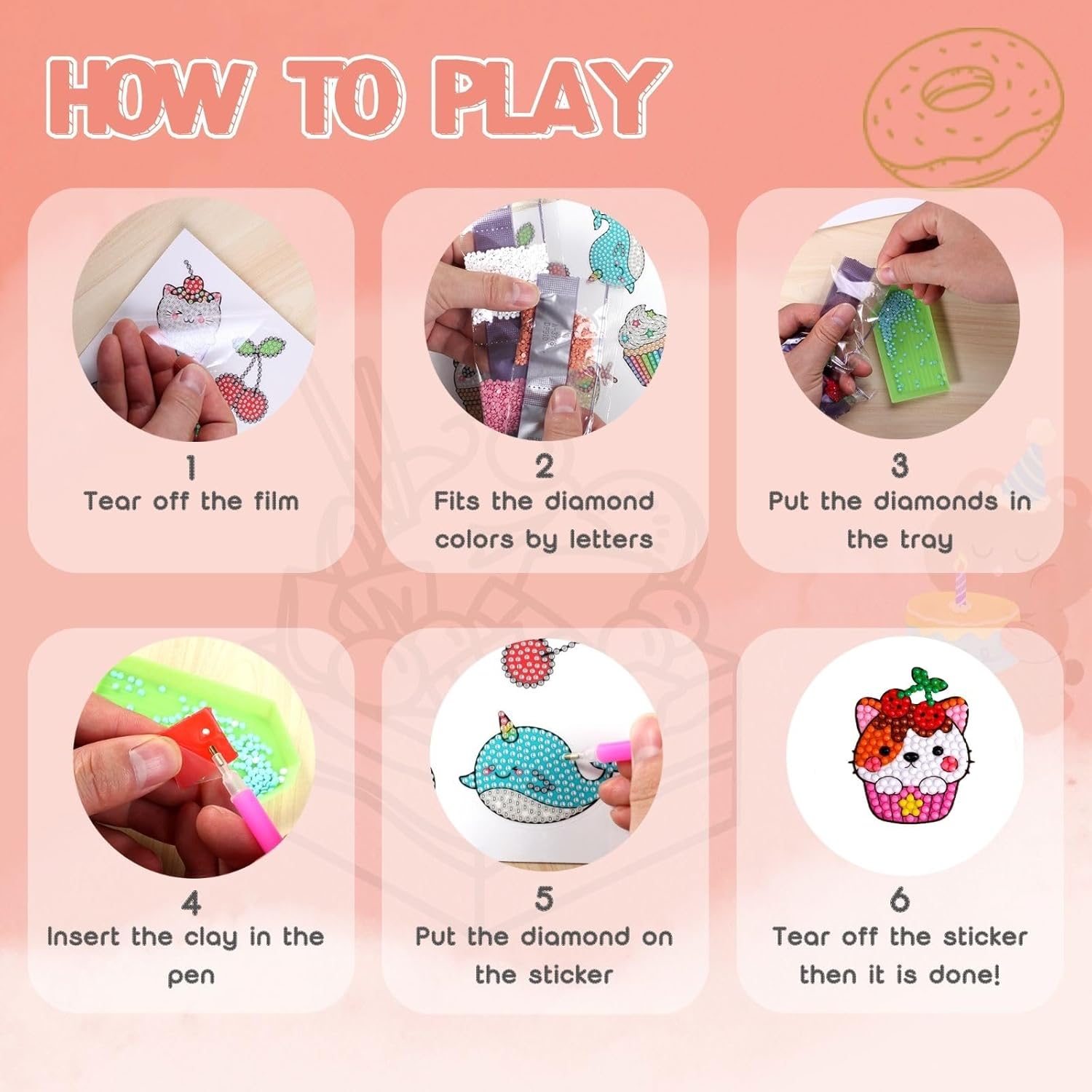 HOW TO PLAY

1
Tear off the film

2
Fits the diamond colors by letters

3
Put the diamonds in the tray

4
Insert the clay in the pen

5
Put the diamond on the sticker

6
Tear off the sticker then it is done!