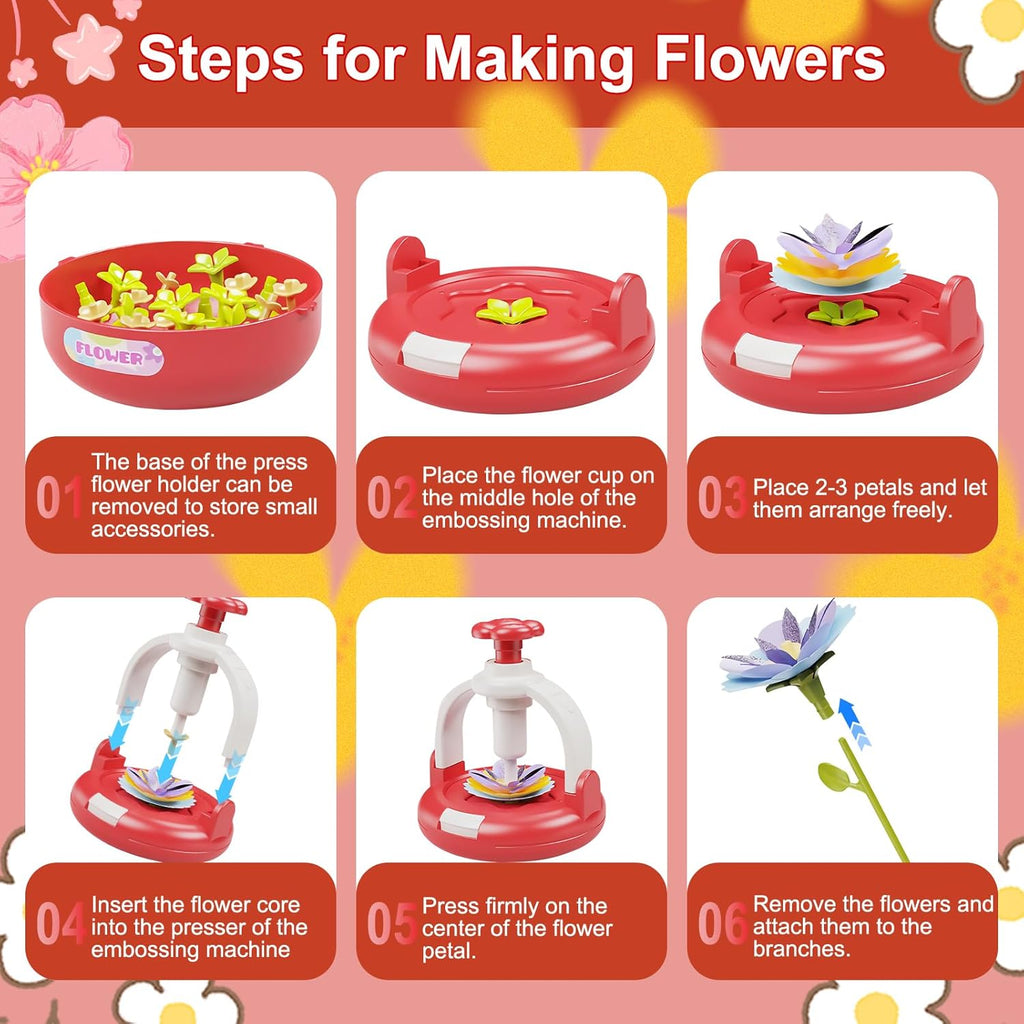 Steps for Making Flowers

FLOWER

01 The base of the press flower holder can be removed to store small accessories.

02 Place the flower cup on the middle hole of the embossing machine.

03 Place 2-3 petals and let them arrange freely.

04 Insert the flower core into the presser of the embossing machine

05 Press firmly on the center of the flower petal.

06 Remove the flowers and attach them to the branches.