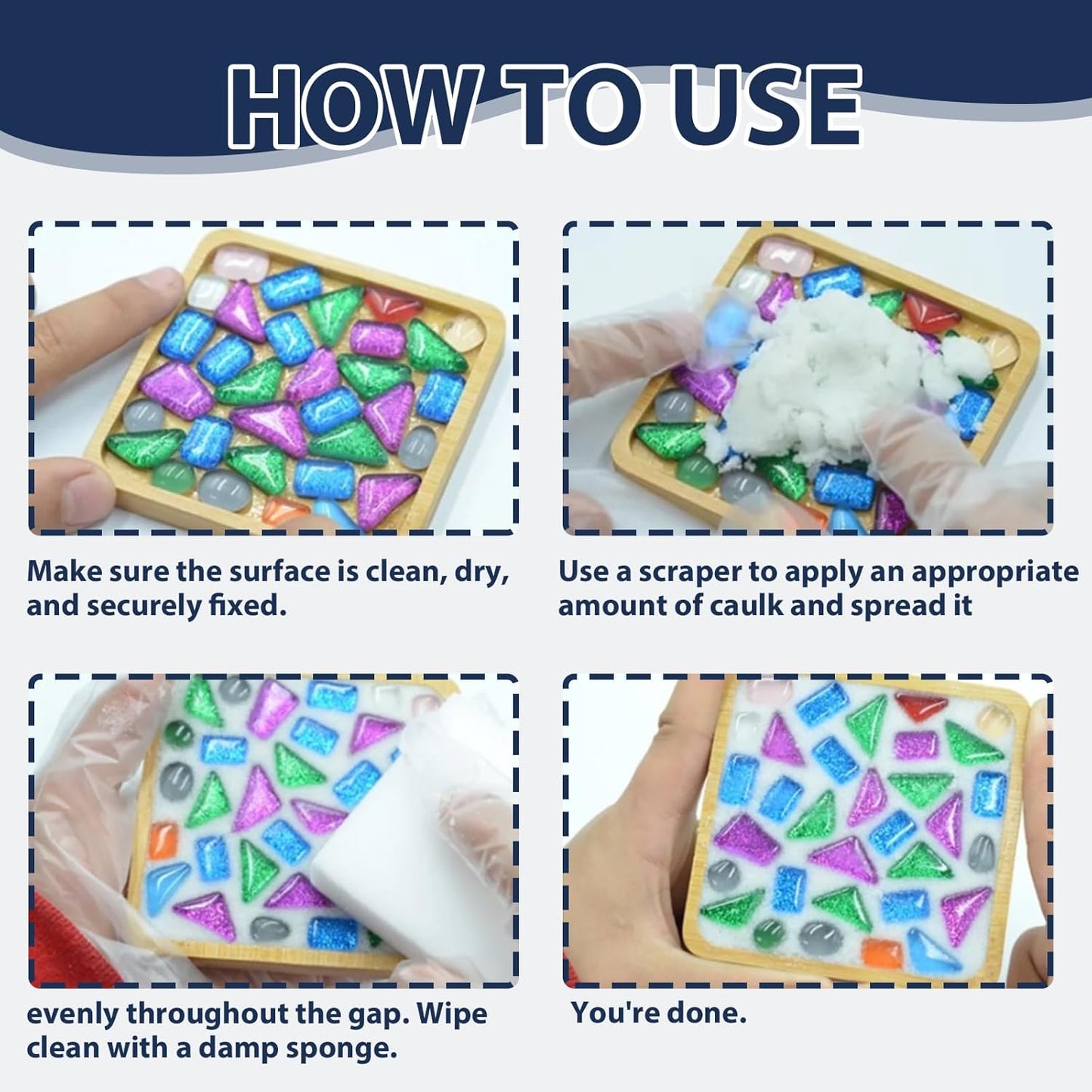 HOW TO USE

Make sure the surface is clean, dry, and securely fixed.

Use a scraper to apply an appropriate amount of caulk and spread it

evenly throughout the gap. Wipe clean with a damp sponge.

You're done.