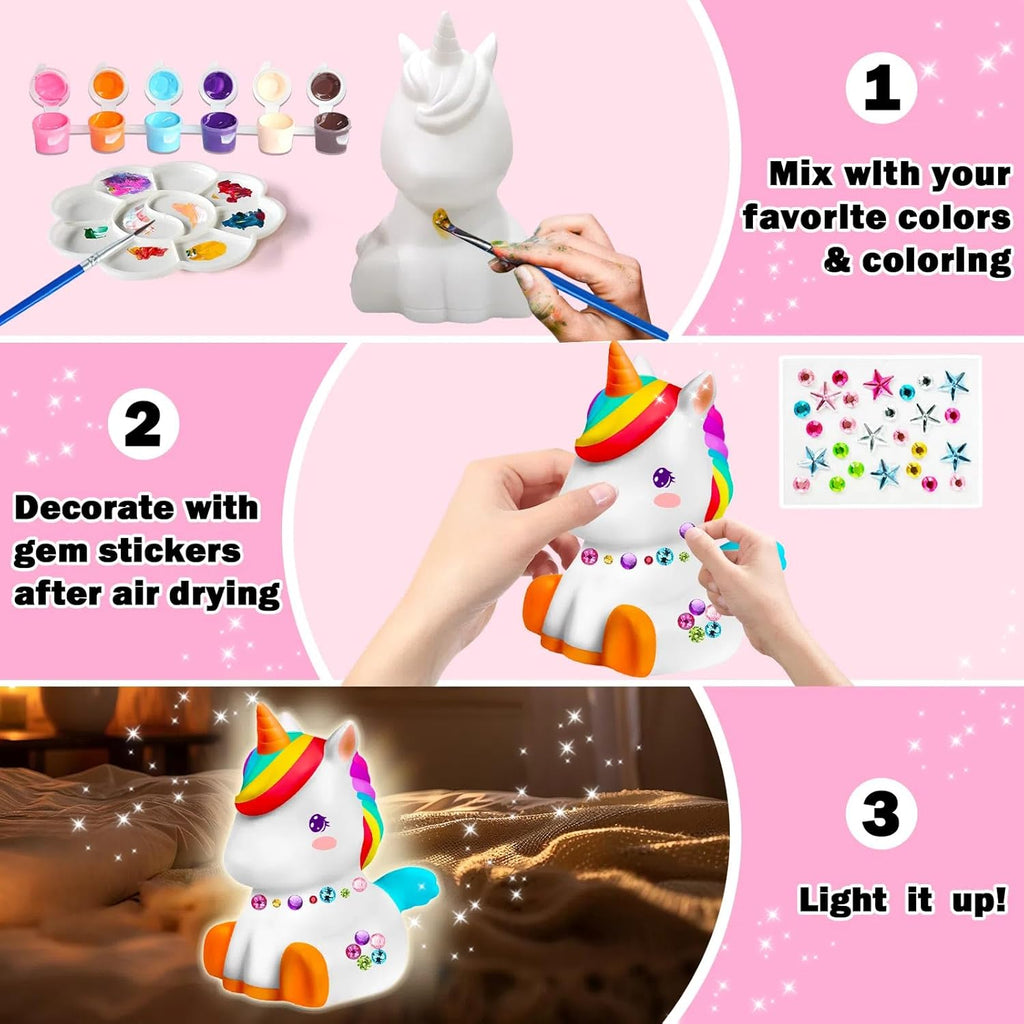 1

Mix with your favorite colors & coloring

2

Decorate with gem stickers after air drying

3

Light it up!